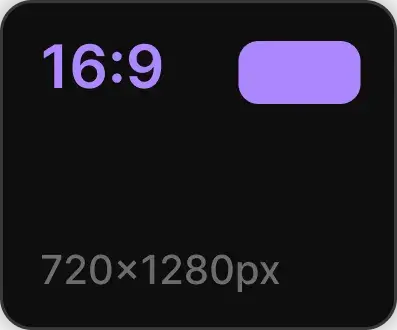 16:9

720×1280px